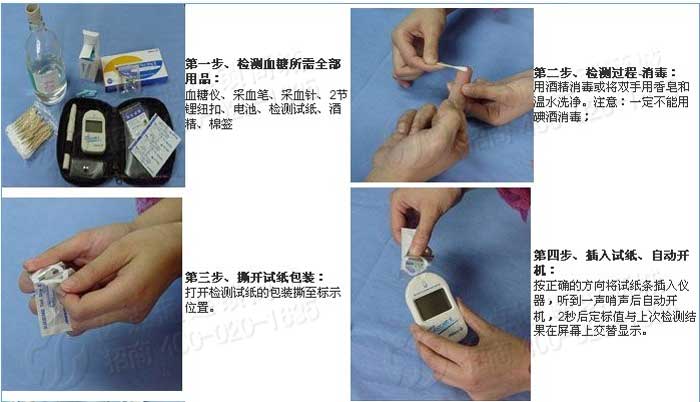 第一步、检测血糖所需全部用品：
血糖仪、采血笔、采血针、2节锂纽扣、电池、检测试纸、酒精、棉签

第二步、检测过程-消毒：
用酒精消毒或将双手用香皂和温水洗净。注意：一定不能用碘酒消毒；

第三步、撕开试纸包装：
打开检测试纸的包装撕至标示位置。

第四步、插入试纸、自动开机：
按正确的方向将试纸条插入仪器，听到一声哨声后自动开机，2秒后定标值与上次检测结果在屏幕上交替显示。

招商 400-020-1836