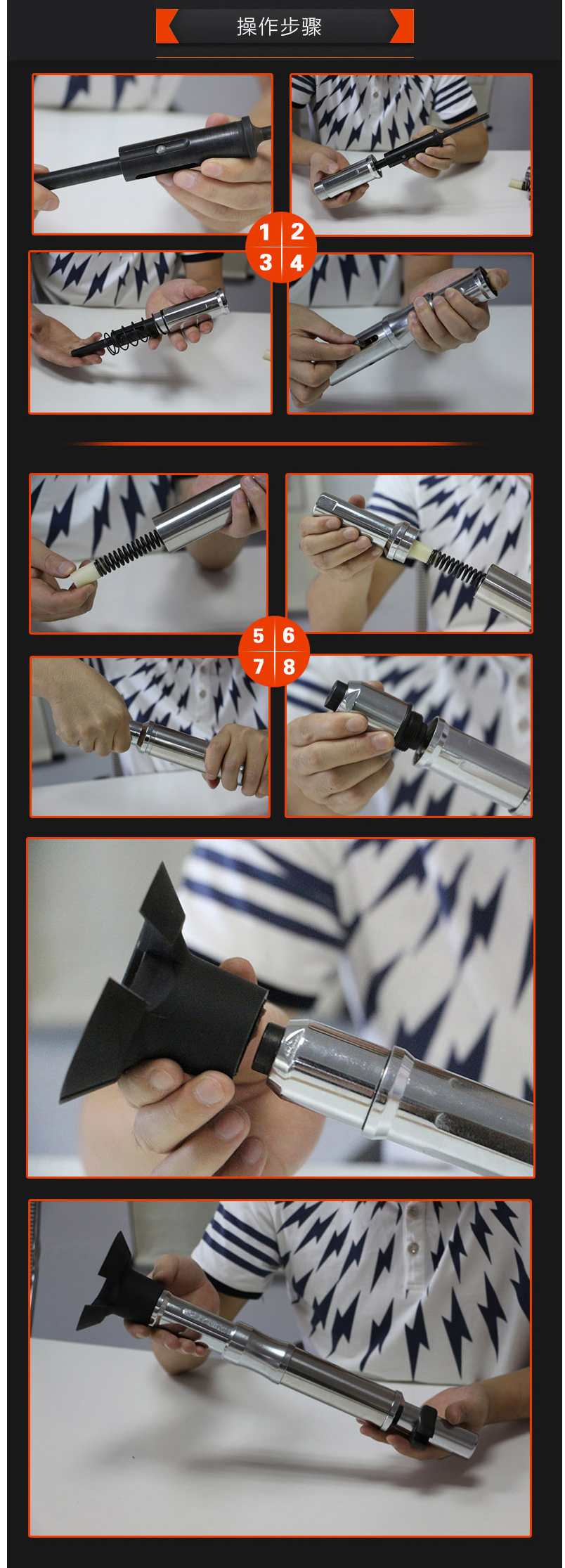 操作步骤

1
2
3
4

5
6
7
8